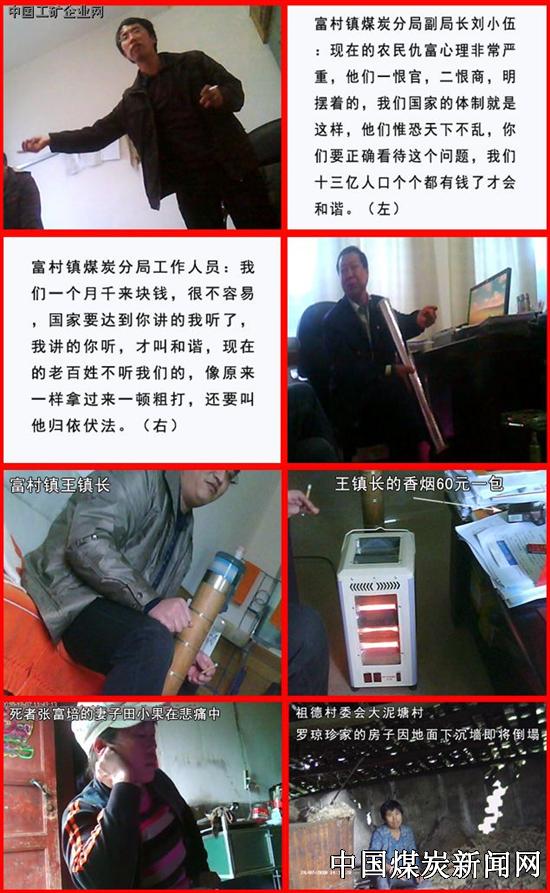 中国工矿企业网

富村镇煤炭分局副局长刘小伍：现在的农民仇富心理非常严重，他们一恨官，二恨商，明摆着的，我们国家的体制就是这样，他们惟恐天下不乱，你们要正确看待这个问题，我们十三亿人口个个都有钱了才会和谐。（左）

富村镇煤炭分局工作人员：我们一个月千来块钱，很不容易，国家要达到你讲的我听了，我讲的你听，才叫和谐，现在的老百姓不听我们的，像原来一样拿过来一顿粗打，还要叫他归依伏法。（右）

富村镇王镇长

王镇长的香烟60元一包

死者张富培的妻子田小果在悲痛中

祖德村委会大泥塘村
罗琼珍家的房子因地面下沉墙即将倒塌

中国煤炭新闻网